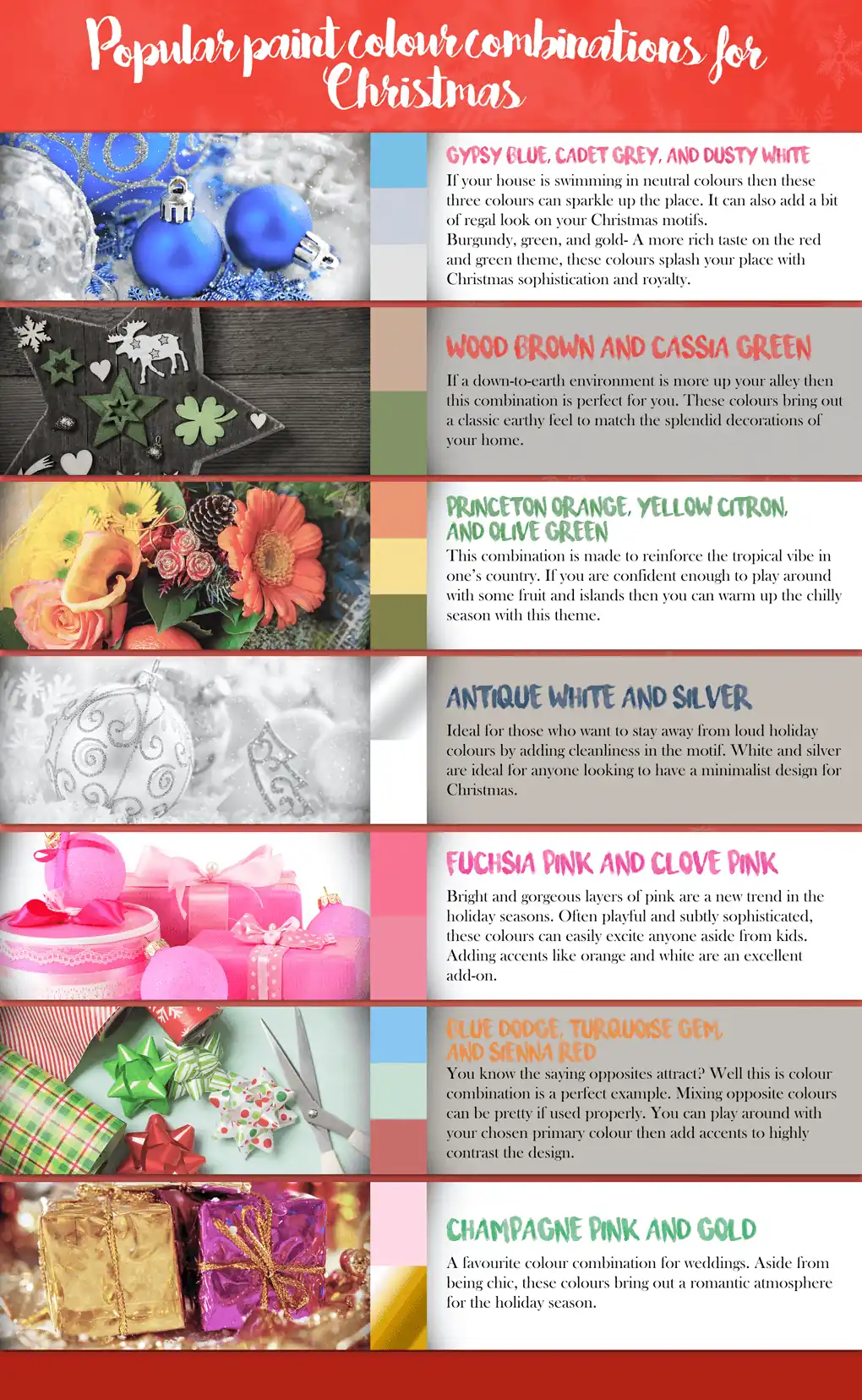 Popular paint colour combinations for Christmas

GYPSY BLUE, CADET GREY, AND DUSTY WHITE

If your house is swimming in neutral colours then these three colours can sparkle up the place. It can also add a bit of regal look on your Christmas motifs.
Burgundy, green, and gold- A more rich taste on the red and green theme, these colours splash your place with Christmas sophistication and royalty.

WOOD BROWN AND CASSIA GREEN

If a down-to-earth environment is more up your alley then this combination is perfect for you. These colours bring out a classic earthy feel to match the splendid decorations of your home.

PRINCETON ORANGE, YELLOW CITRON, AND OLIVE GREEN

This combination is made to reinforce the tropical vibe in one's country. If you are confident enough to play around with some fruit and islands then you can warm up the chilly season with this theme.

ANTIQUE WHITE AND SILVER

Ideal for those who want to stay away from loud holiday colours by adding cleanliness in the motif. White and silver are ideal for anyone looking to have a minimalist design for Christmas.

FUCHSIA PINK AND CLOVE PINK

Bright and gorgeous layers of pink are a new trend in the holiday seasons. Often playful and subtly sophisticated, these colours can easily excite anyone aside from kids. Adding accents like orange and white are an excellent add-on.

BLUE DODGE, TURQUOISE GEM, AND SIENNA RED

You know the saying opposites attract? Well this is colour combination is a perfect example. Mixing opposite colours can be pretty if used properly. You can play around with your chosen primary colour then add accents to highly contrast the design.

CHAMPAGNE PINK AND GOLD

A favourite colour combination for weddings. Aside from being chic, these colours bring out a romantic atmosphere for the holiday season.