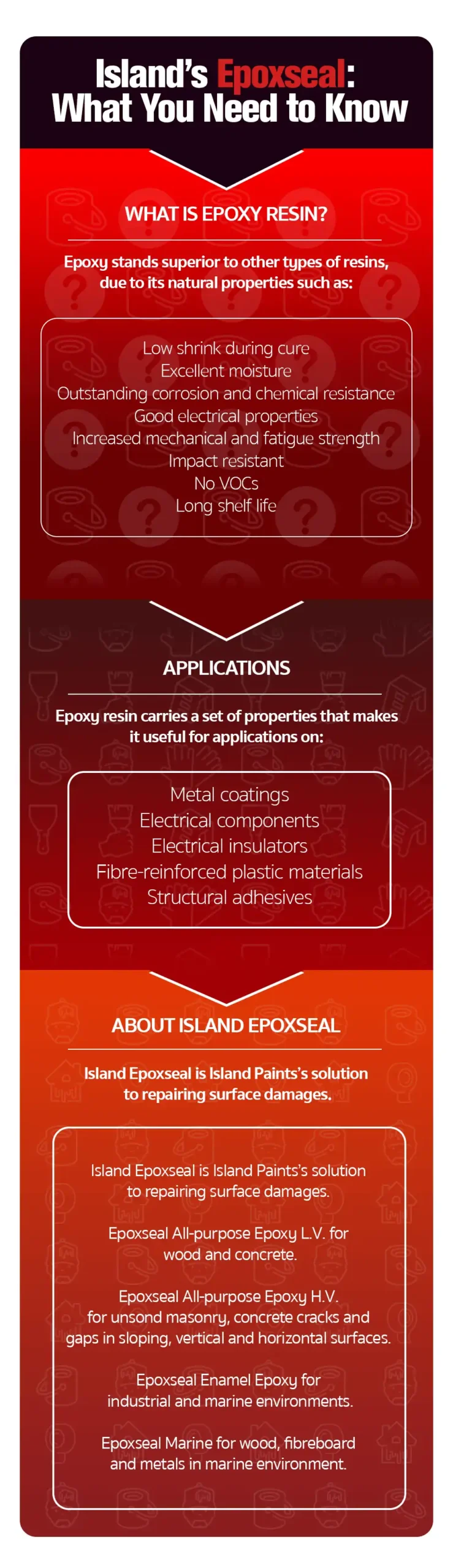 Island's Epoxseal: What You Need to Know

WHAT IS EPOXY RESIN?

Epoxy stands superior to other types of resins, due to its natural properties such as:

Low shrink during cure
Excellent moisture
Outstanding corrosion and chemical resistance
Good electrical properties
Increased mechanical and fatigue strength
Impact resistant
No VOCs
Long shelf life

APPLICATIONS

Epoxy resin carries a set of properties that makes it useful for applications on:

Metal coatings
Electrical components
Electrical insulators
Fibre-reinforced plastic materials
Structural adhesives

ABOUT ISLAND EPOXSEAL

Island Epoxseal is Island Paints's solution to repairing surface damages.

Island Epoxseal is Island Paints's solution to repairing surface damages.

Epoxseal All-purpose Epoxy L.V. for wood and concrete.

Epoxseal All-purpose Epoxy H.V. for unsond masonry, concrete cracks and gaps in sloping, vertical and horizontal surfaces.

Epoxseal Enamel Epoxy for industrial and marine environments.

Epoxseal Marine for wood, fibreboard and metals in marine environment.