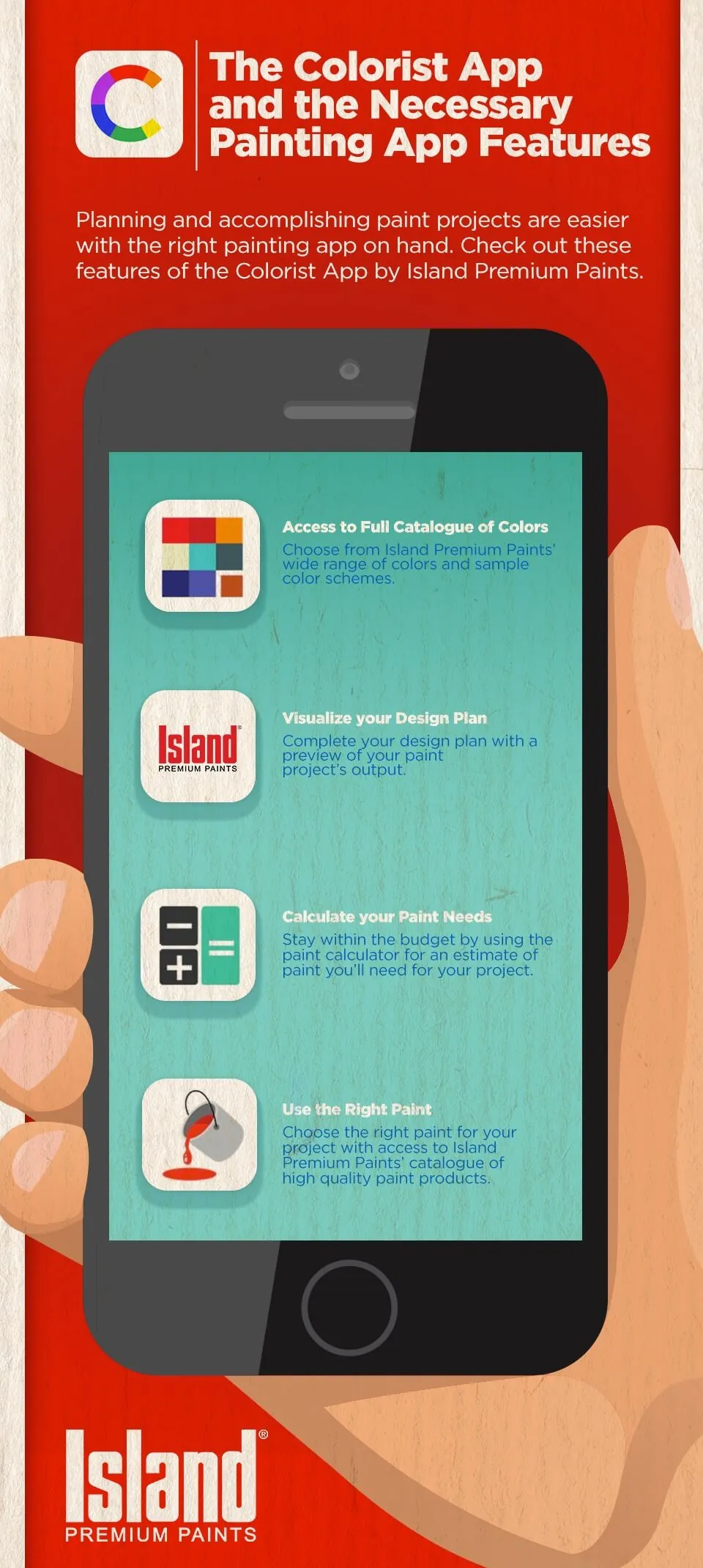 The Colorist App and the Necessary Painting App Features

Planning and accomplishing paint projects are easier with the right painting app on hand. Check out these features of the Colorist App by Island Premium Paints.

Access to Full Catalogue of Colors
Choose from Island Premium Paints' wide range of colors and sample color schemes.

Island®
PREMIUM PAINTS

Visualize your Design Plan
Complete your design plan with a preview of your paint project's output.

Calculate your Paint Needs
Stay within the budget by using the paint calculator for an estimate of paint you'll need for your project.

Use the Right Paint
Choose the right paint for your project with access to Island Premium Paints' catalogue of high quality paint products.

Island®
PREMIUM PAINTS