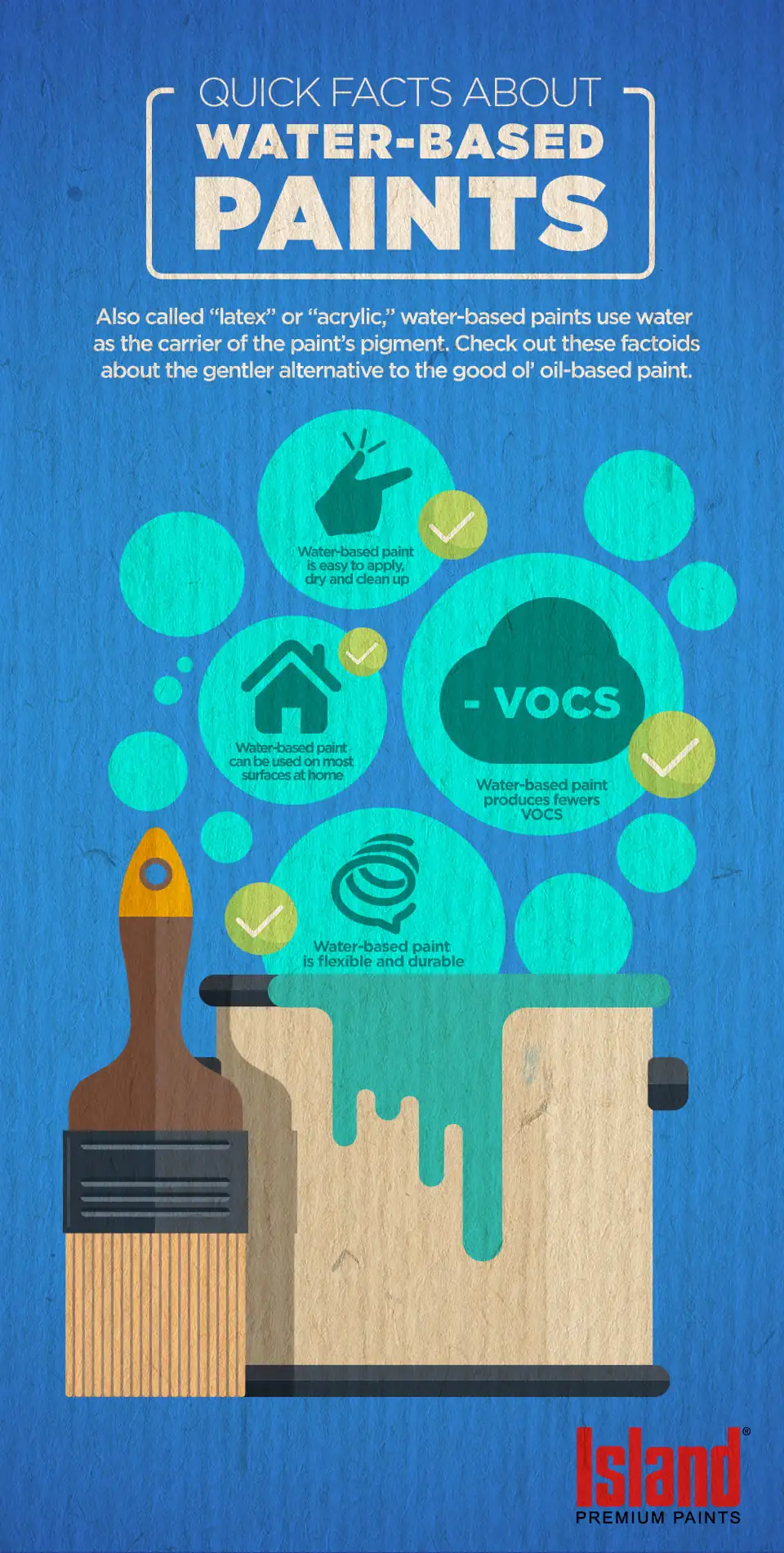 QUICK FACTS ABOUT
WATER-BASED
PAINTS

Also called "latex" or "acrylic," water-based paints use water as the carrier of the paint's pigment. Check out these factoids about the gentler alternative to the good ol' oil-based paint.

Water-based paint is easy to apply, dry and clean up

Water-based paint can be used on most surfaces at home

- VOCS

Water-based paint produces fewers VOCS

Water-based paint is flexible and durable

Island®
PREMIUM PAINTS